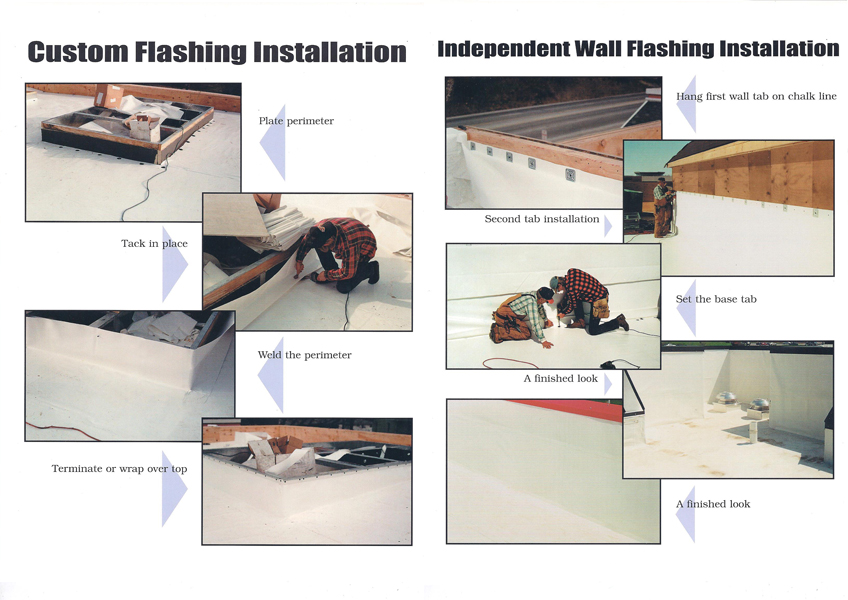 Custom Flashing Installation

Plate perimeter

Tack in place

Weld the perimeter

Terminate or wrap over top

Independent Wall Flashing Installation

Hang first wall tab on chalk line

Second tab installation

Set the base tab

A finished look

A finished look